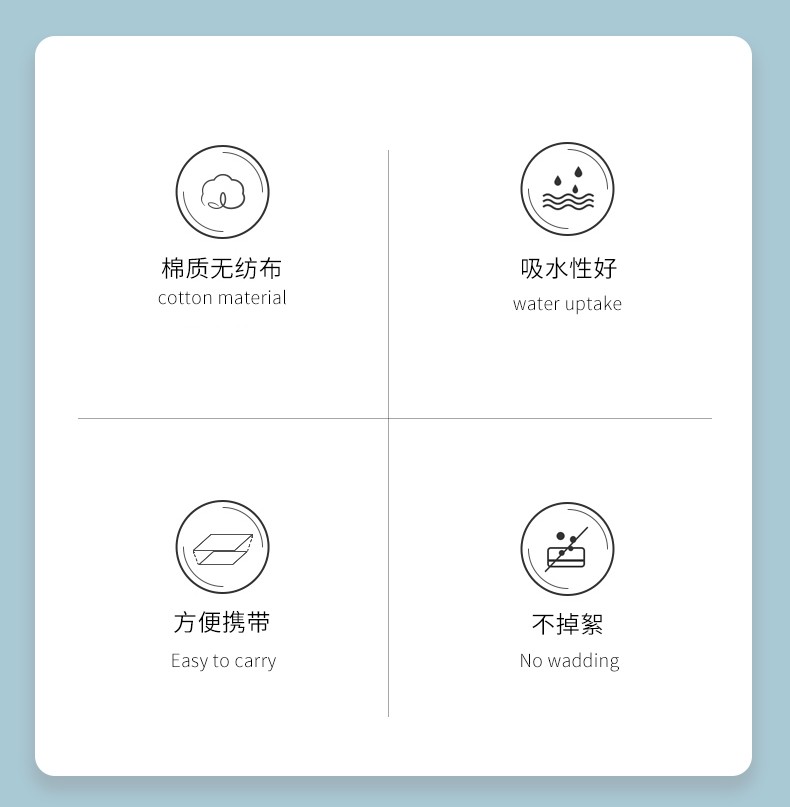 棉质无纺布
cotton material

吸水性好
water uptake

方便携带
Easy to carry

不掉絮
No wadding